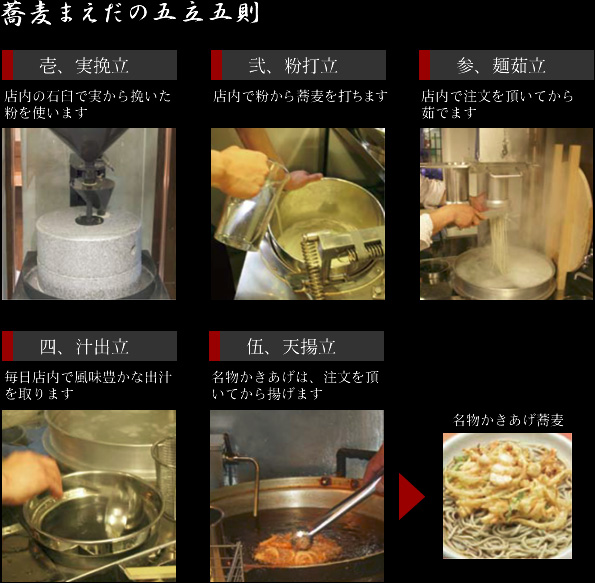 蕎麦まえだの五立五則

壱、実挽立

店内の石臼で実から挽いた粉を使います

弐、粉打立

店内で粉から蕎麦を打ちます

参、麺茹立

店内で注文を頂いてから茹でます

四、汁出立

毎日店内で風味豊かな出汁を取ります

伍、天揚立

名物かきあげは、注文を頂いてから揚げます

名物かきあげ蕎麦